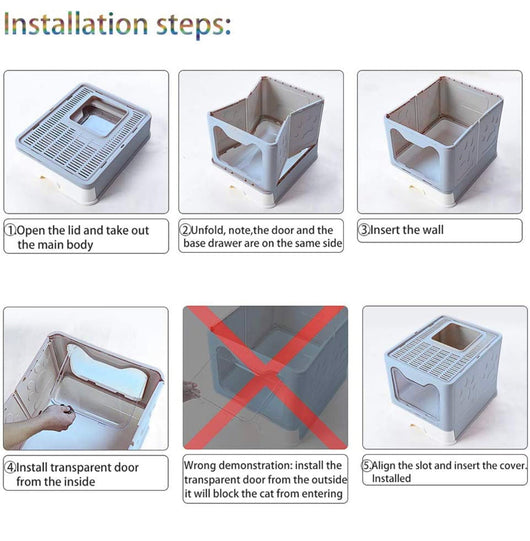 Installation steps:

①Open the lid and take out the main body

②Unfold, note,the door and the base drawer are on the same side

③Insert the wall

④Install transparent door from the inside

Wrong demonstration: install the transparent door from the outside it will block the cat from entering

⑤Align the slot and insert the cover. Installed