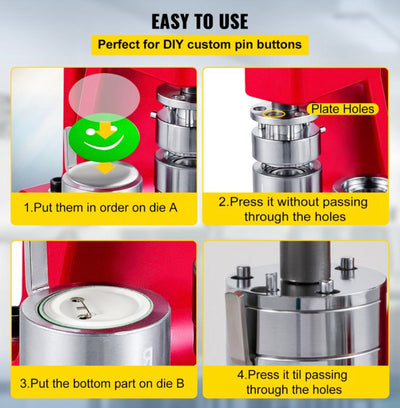 EASY TO USE

Perfect for DIY custom pin buttons

Plate Holes

1.Put them in order on die A

2.Press it without passing through the holes

3.Put the bottom part on die B

4.Press it til passing through the holes